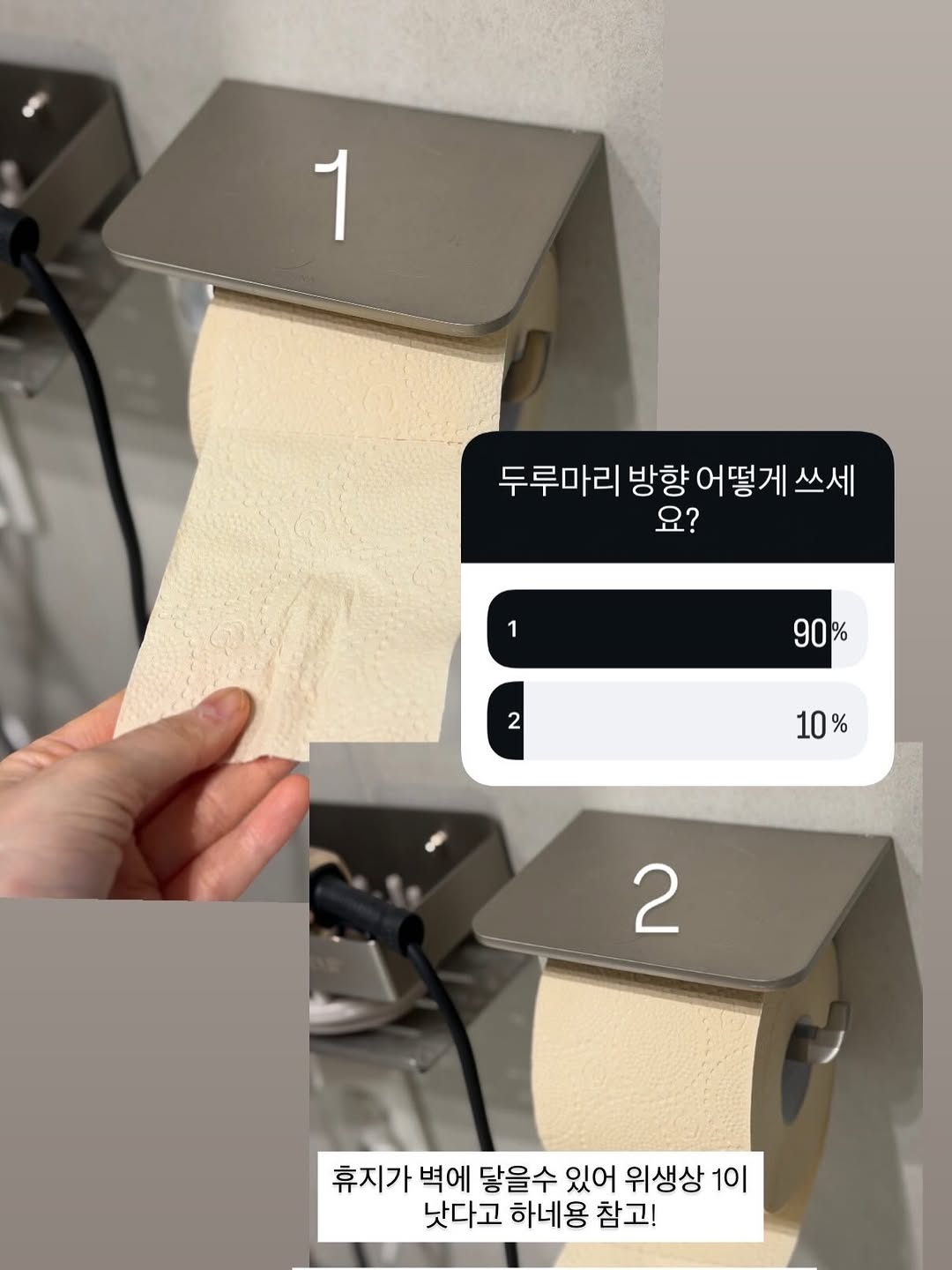 1

두루마리 방향 어떻게 쓰세요?

1 90%

2 10%

2

휴지가 벽에 닿을수 있어 위생상 1이 낫다고 하네용 참고!